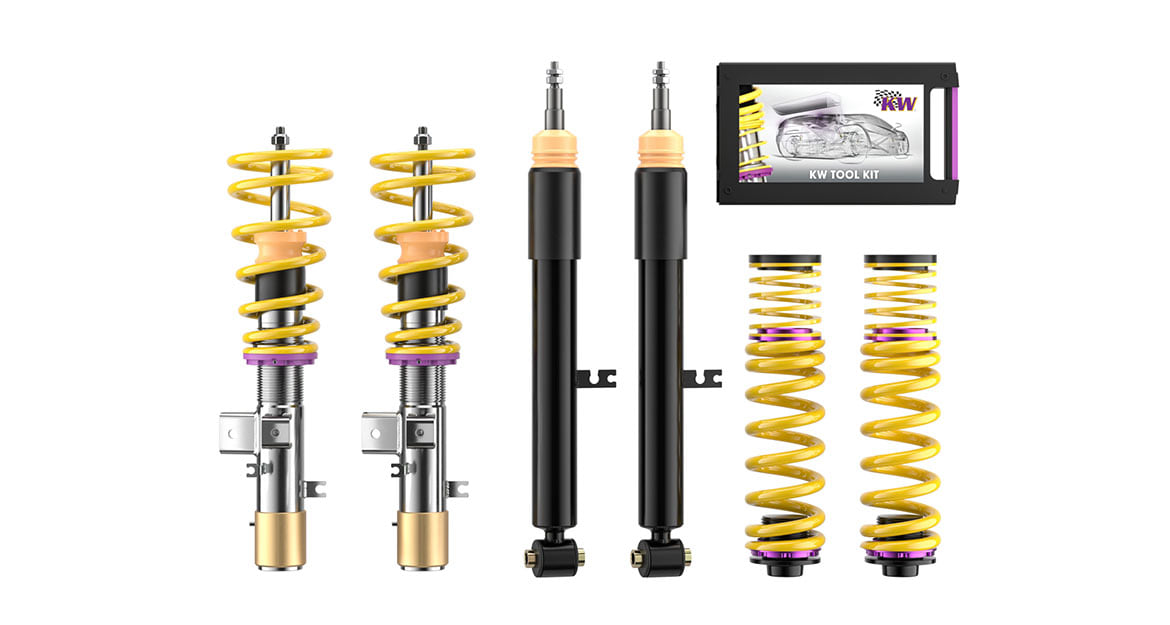 KW
KW TOOL KIT